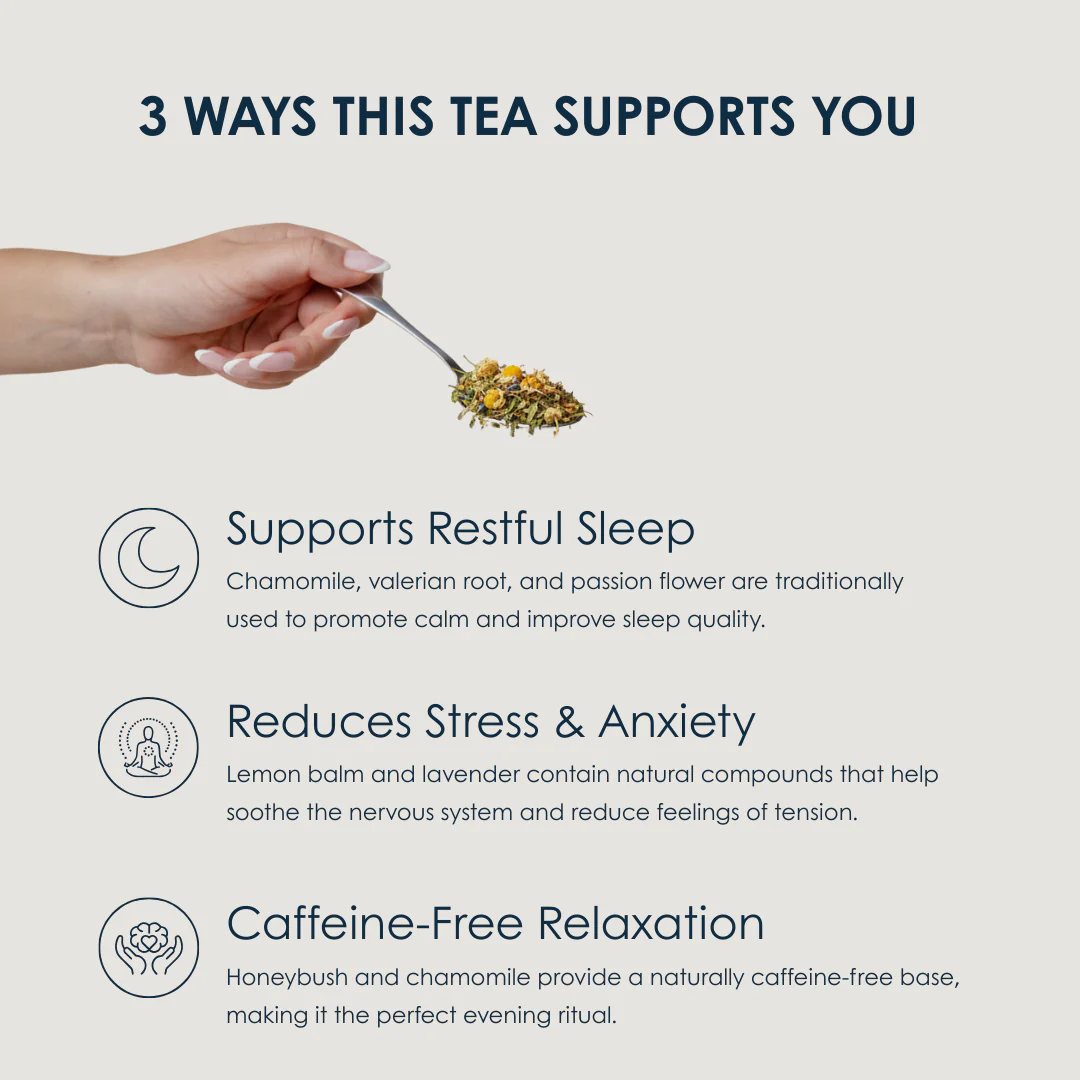 3 WAYS THIS TEA SUPPORTS YOU

Supports Restful Sleep
Chamomile, valerian root, and passion flower are traditionally used to promote calm and improve sleep quality.

Reduces Stress & Anxiety
Lemon balm and lavender contain natural compounds that help soothe the nervous system and reduce feelings of tension.

Caffeine-Free Relaxation
Honeybush and chamomile provide a naturally caffeine-free base, making it the perfect evening ritual.